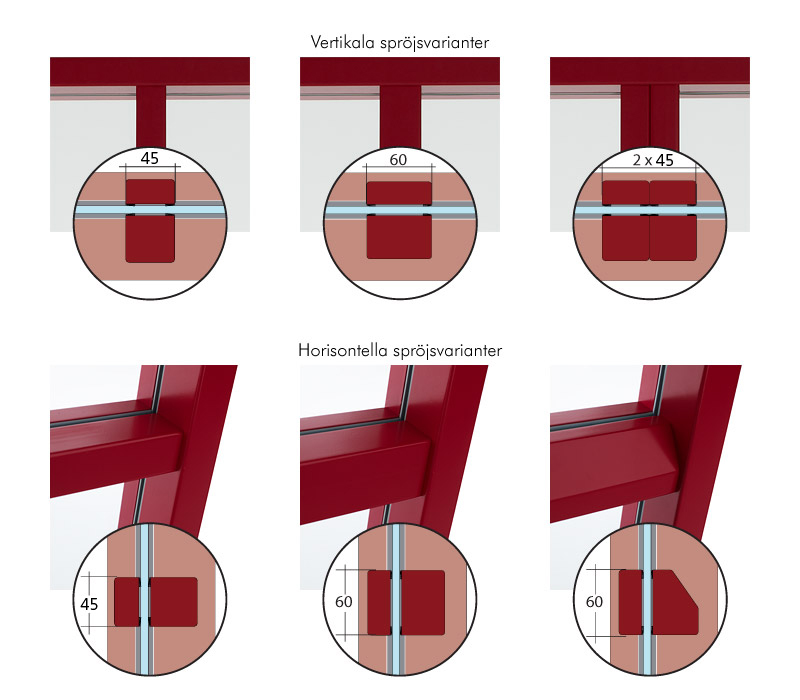 Vertikala spröjsvarianter

45

60

2 x 45

Horisontella spröjsvarianter

45

60

60